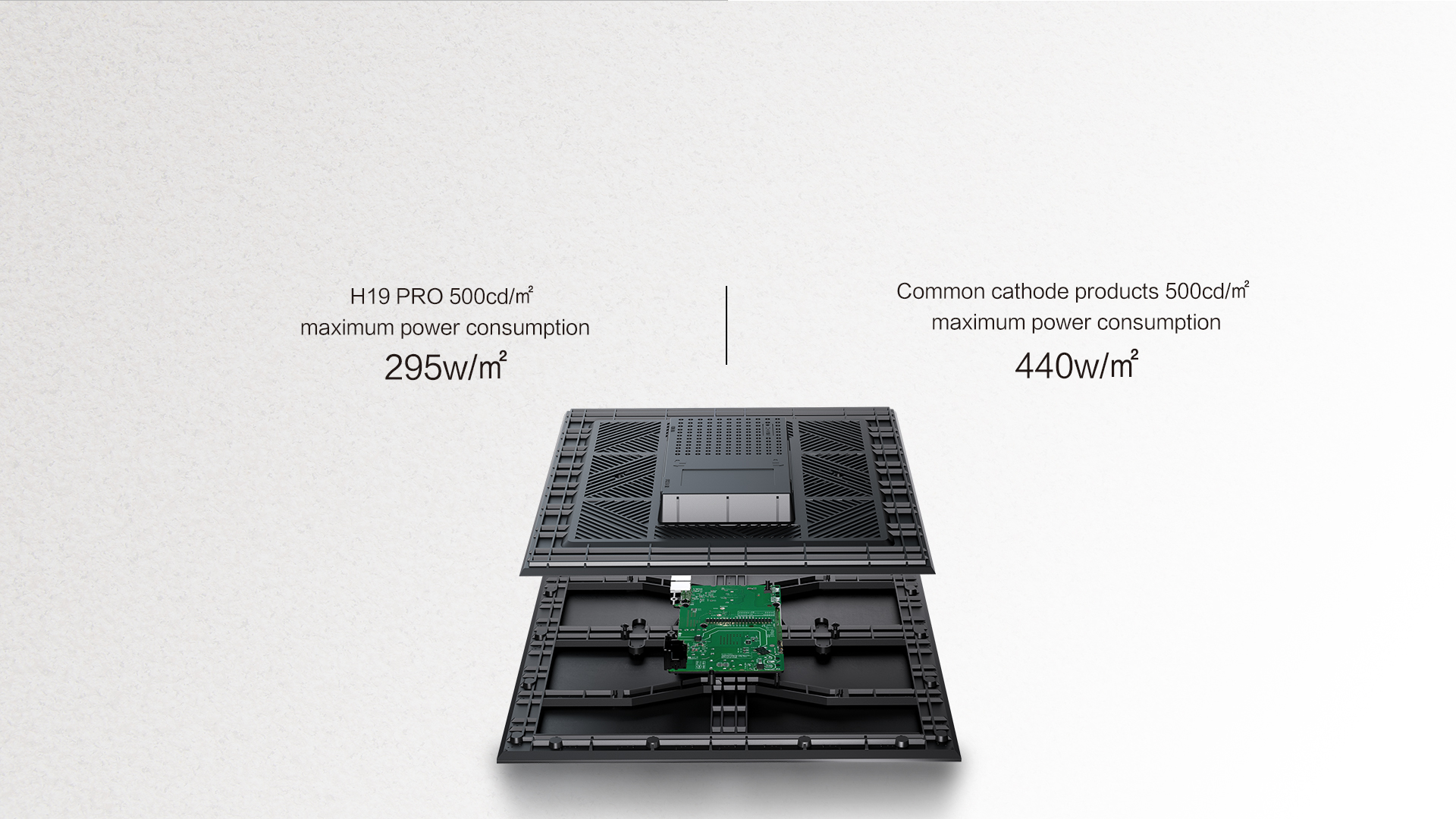 H19 PRO 500cd/㎡
maximum power consumption
295w/㎡

Common cathode products 500cd/㎡
maximum power consumption
440w/㎡