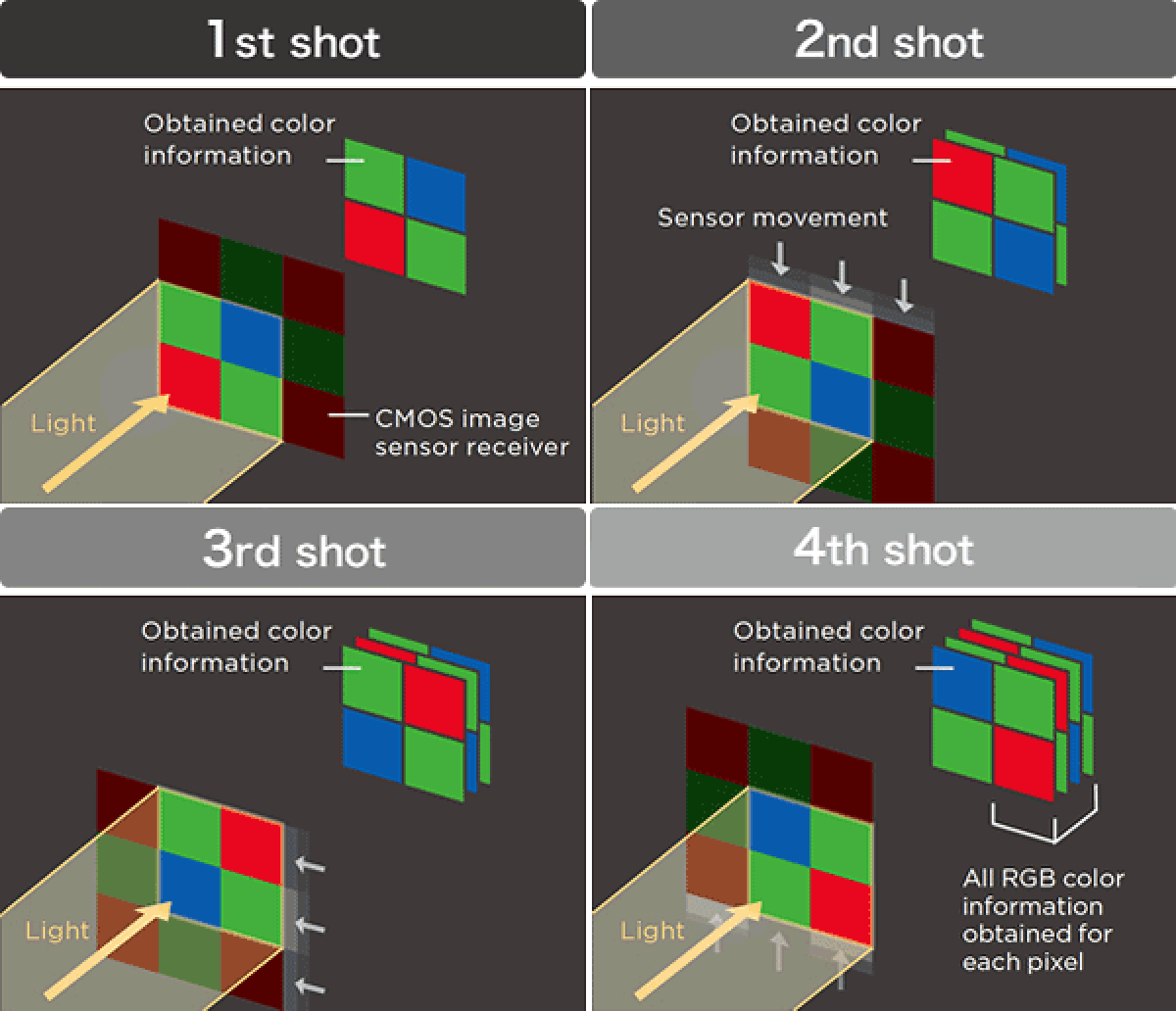 1st shot

Obtained color information

Light

CMOS image sensor receiver

2nd shot

Obtained color information

Sensor movement

Light

3rd shot

Obtained color information

Light

4th shot

Obtained color information

Light

All RGB color information obtained for each pixel